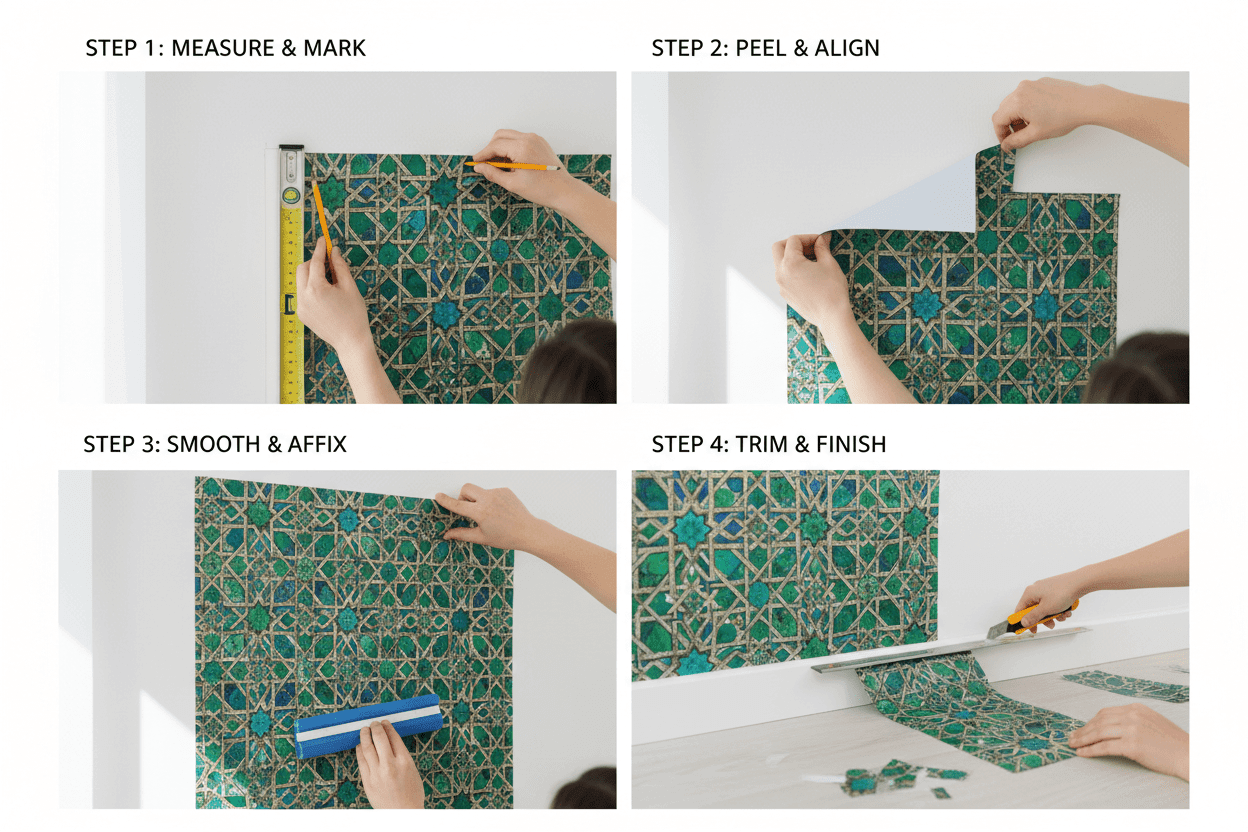 STEP 1: MEASURE & MARK

STEP 2: PEEL & ALIGN

STEP 3: SMOOTH & AFFIX

STEP 4: TRIM & FINISH